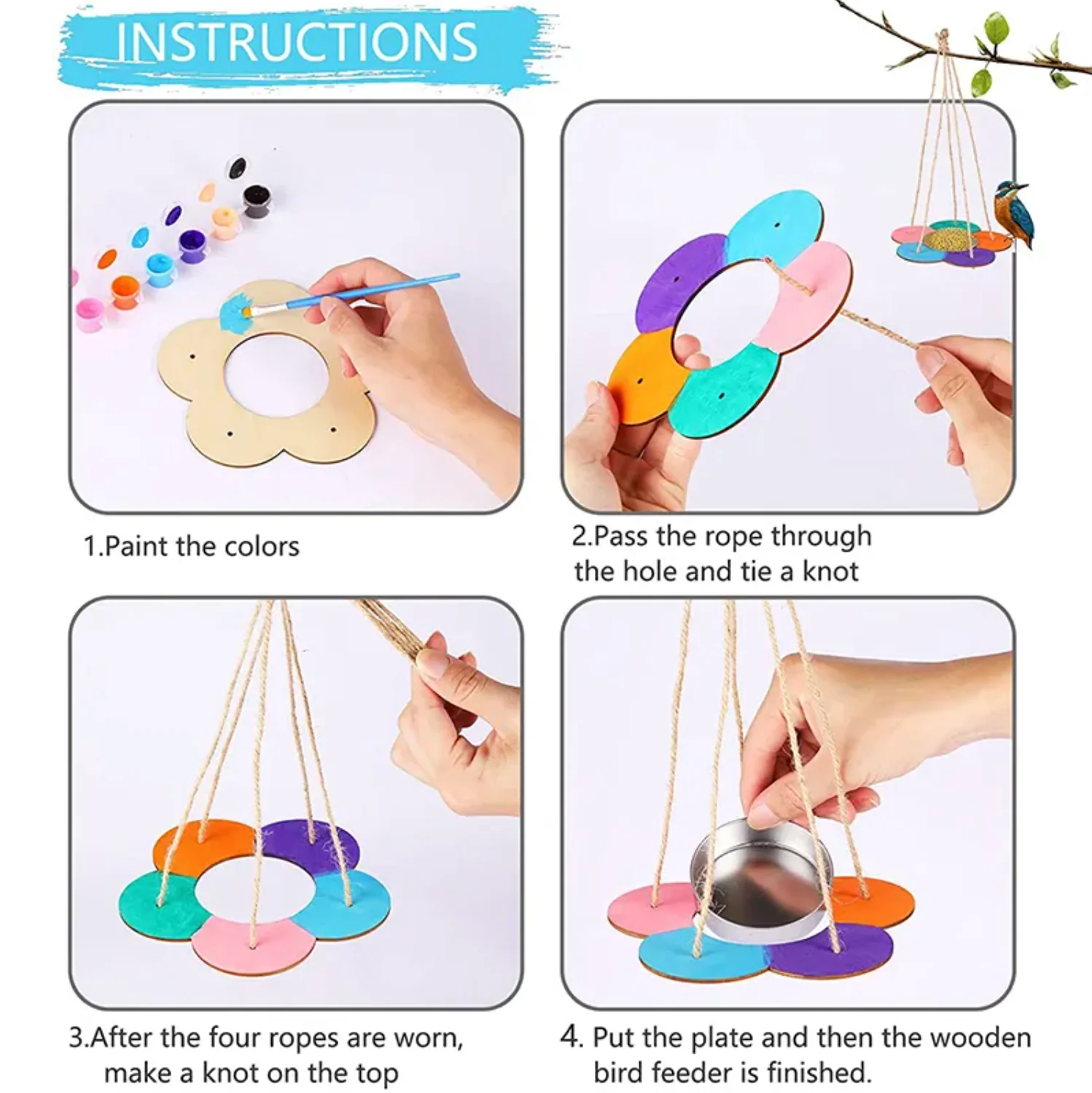 INSTRUCTIONS

1.Paint the colors

2.Pass the rope through the hole and tie a knot

3.After the four ropes are worn, make a knot on the top

4. Put the plate and then the wooden bird feeder is finished.